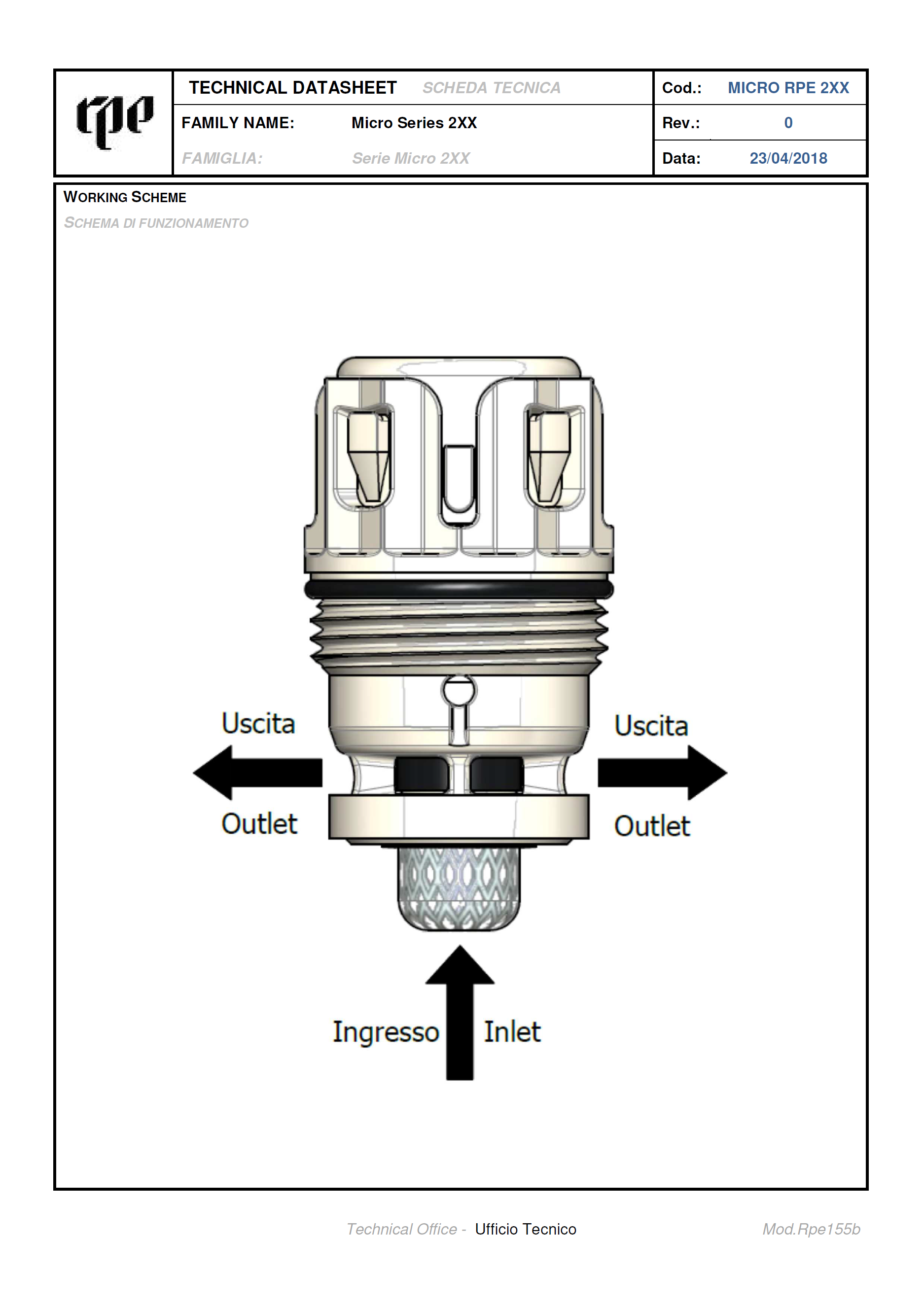 rpe

TECHNICAL DATASHEET SCHEDA TECNICA

Cod.: MICRO RPE 2XX

FAMILY NAME: Micro Series 2XX

Rev.: 0

FAMIGLIA: Serie Micro 2XX

Data: 23/04/2018

WORKING SCHEME

SCHEMA DI FUNZIONAMENTO

Uscita

Outlet

Uscita

Outlet

Ingresso Inlet

Technical Office - Ufficio Tecnico

Mod.Rpe155b